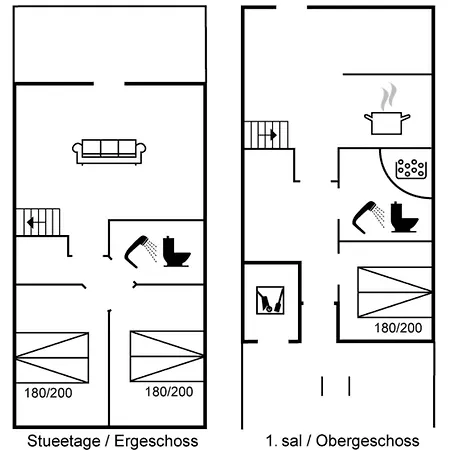 180/200

180/200

Stueetage / Ergeschoss

180/200

1. sal / Obergeschoss